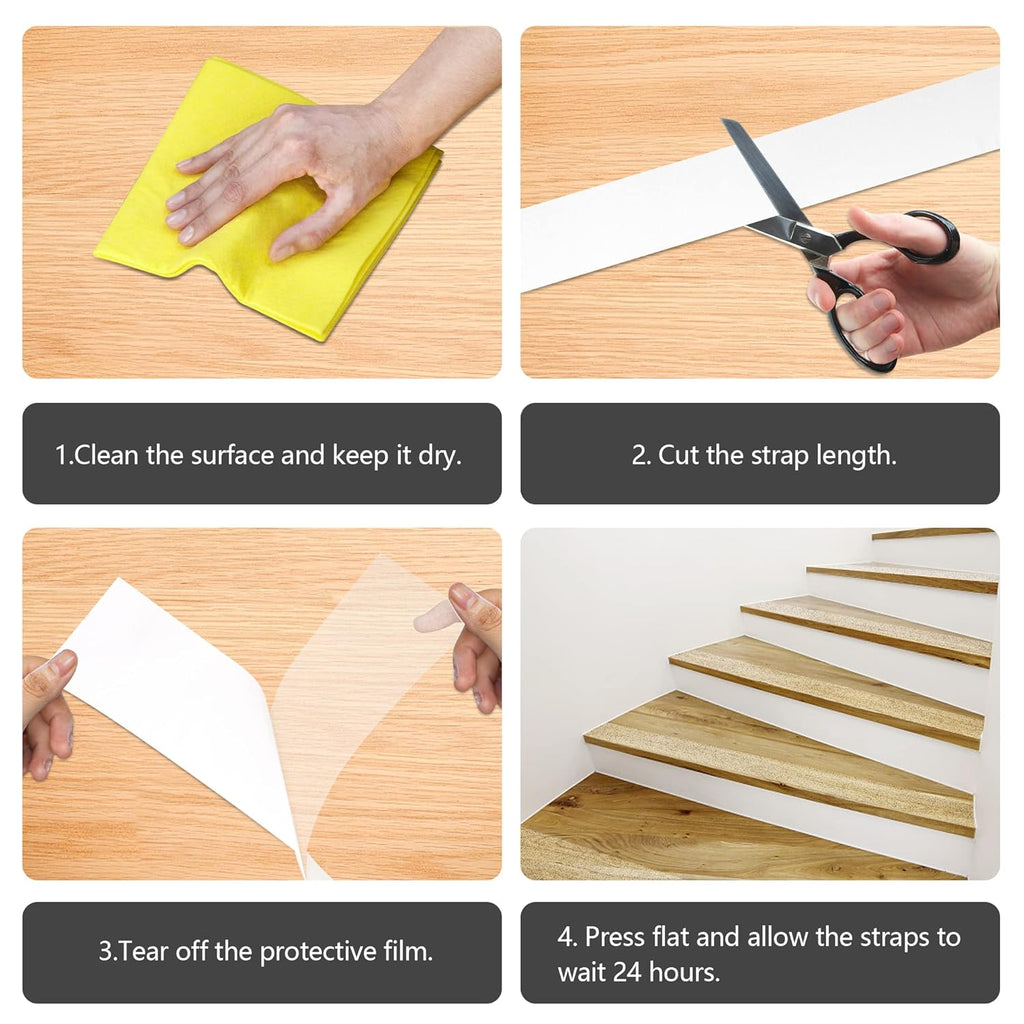 1.Clean the surface and keep it dry.

2. Cut the strap length.

3.Tear off the protective film.

4. Press flat and allow the straps to wait 24 hours.